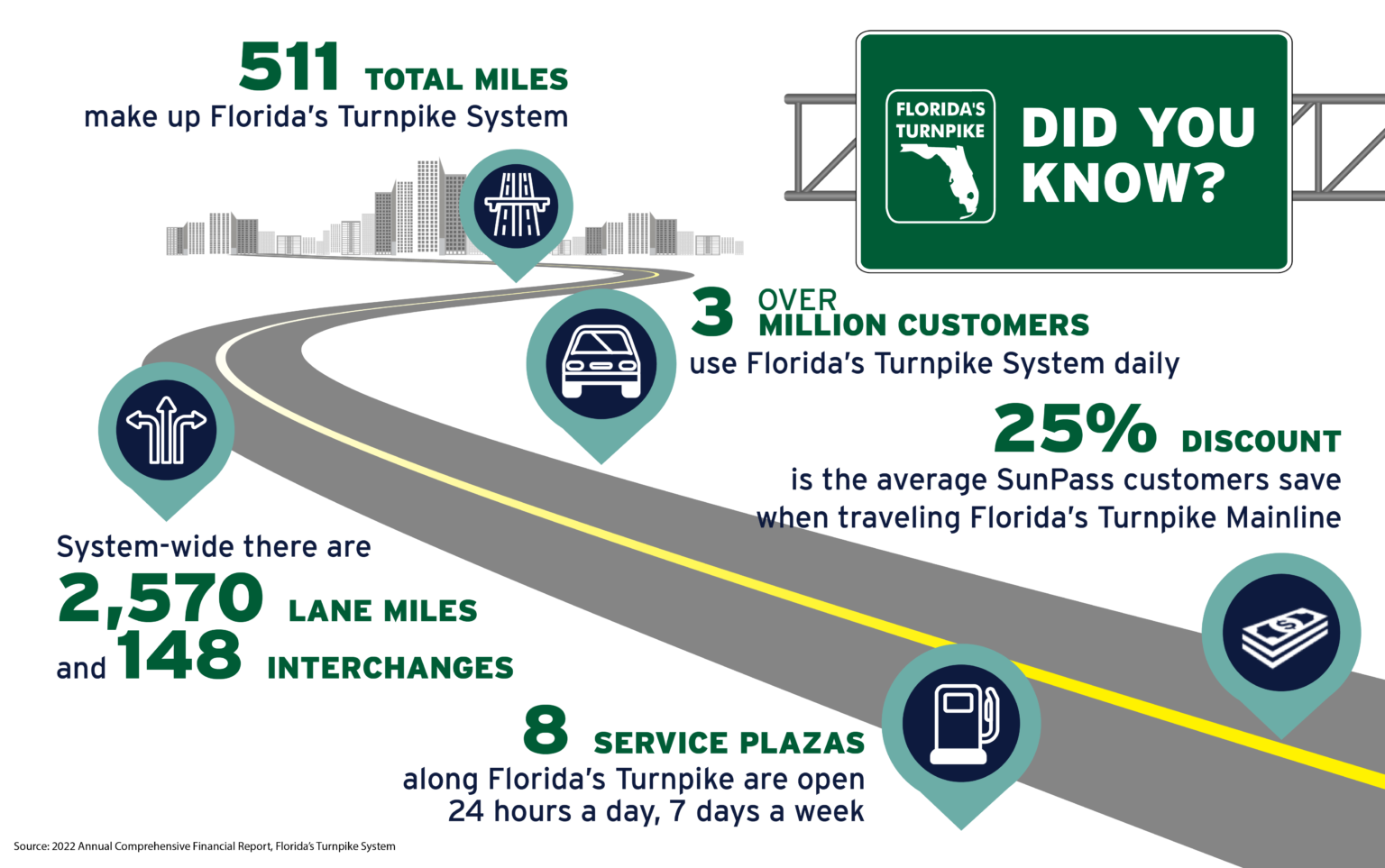 511 TOTAL MILES
make up Florida's Turnpike System

FLORIDA'S TURNPIKE

DID YOU KNOW?

3 OVER MILLION CUSTOMERS
use Florida's Turnpike System daily

25% DISCOUNT
is the average SunPass customers save when traveling Florida's Turnpike Mainline

System-wide there are
2,570 LANE MILES
and 148 INTERCHANGES

8 SERVICE PLAZAS
along Florida's Turnpike are open 24 hours a day, 7 days a week

Source: 2022 Annual Comprehensive Financial Report, Florida's Turnpike System